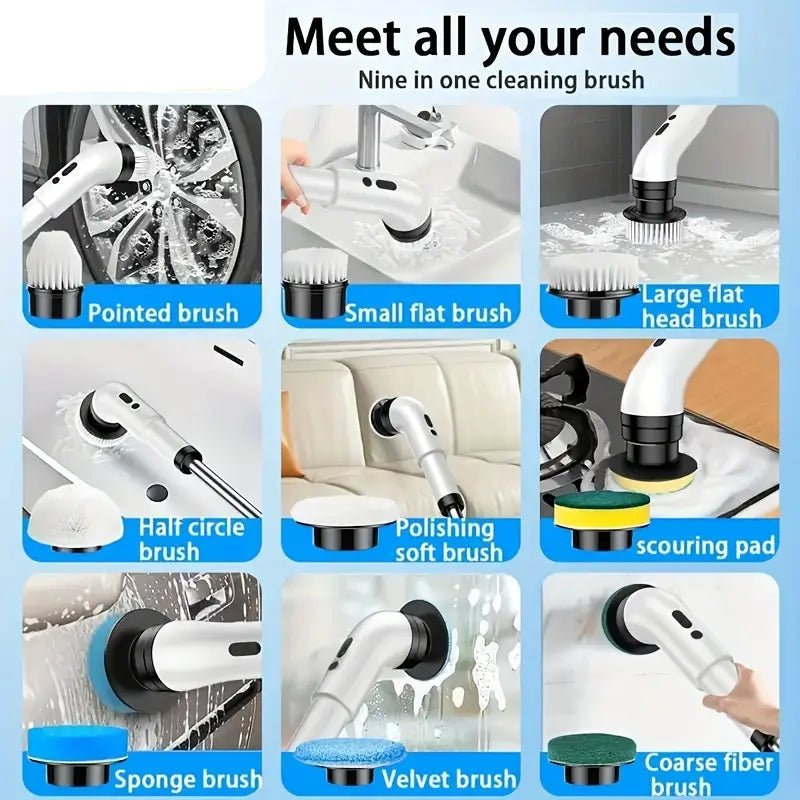 Meet all your needs

Nine in one cleaning brush

Pointed brush

Small flat brush

Large flat head brush

Half circle brush

Polishing soft brush

scouring pad

Sponge brush

Velvet brush

Coarse fiber brush